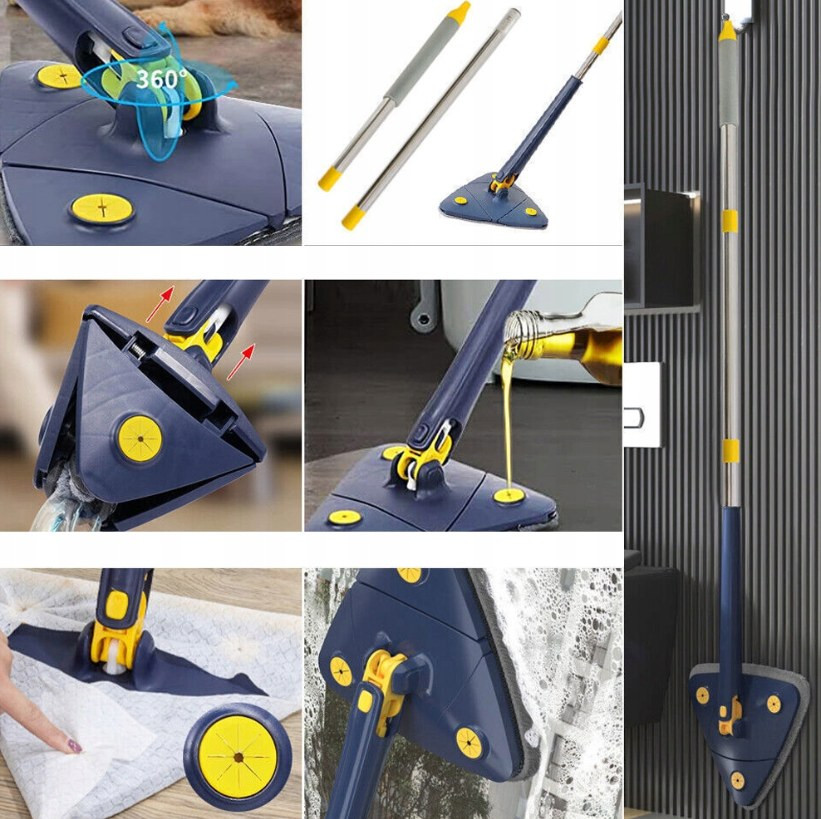 360°