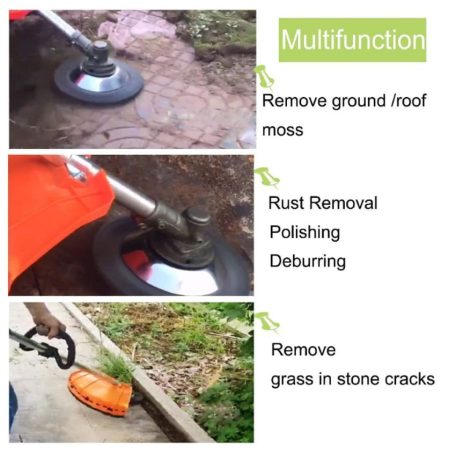 Multifunction

Remove ground /roof moss

Rust Removal
Polishing
Deburring

Remove
grass in stone cracks